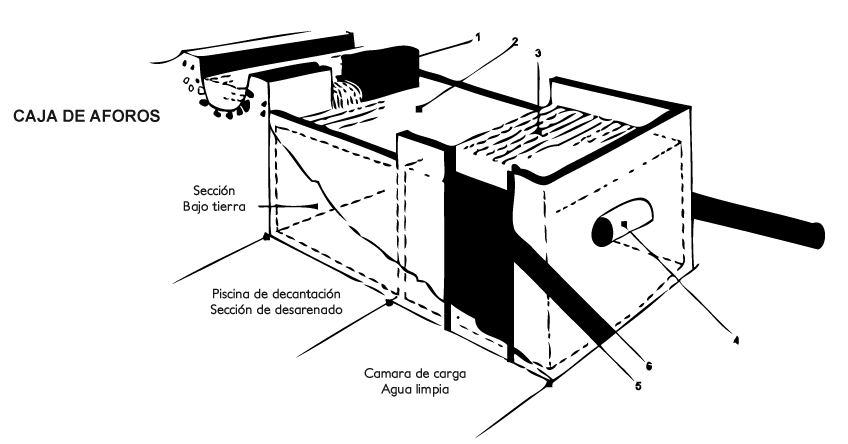 CAJA DE AFOROS

1

2

3

Sección
Bajo tierra

Piscina de decantación
Sección de desarenado

Camara de carga
Agua limpia

4

6

5